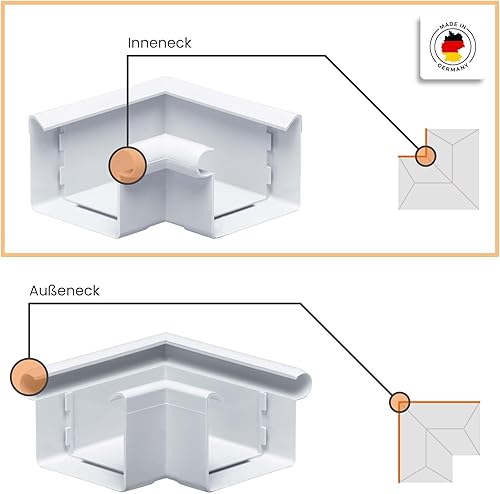 Inneneck

MADE IN GERMANY

Außeneck