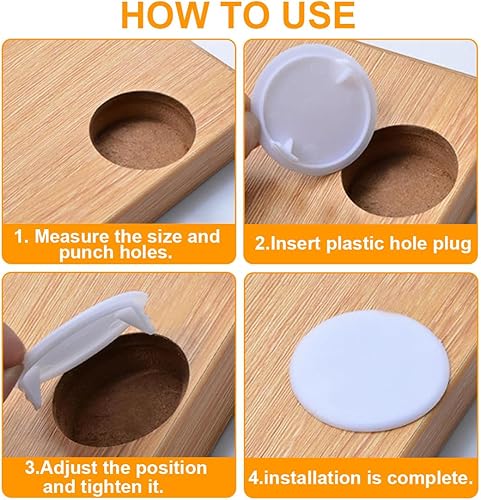 HOW TO USE

1. Measure the size and punch holes.

2.Insert plastic hole plug

3.Adjust the position and tighten it.

4.installation is complete.