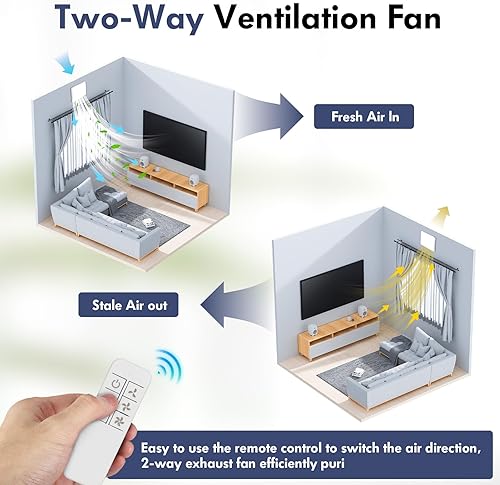 Two-Way Ventilation Fan

Fresh Air In

Stale Air out

Easy to use the remote control to switch the air direction, 2-way exhaust fan efficiently puri