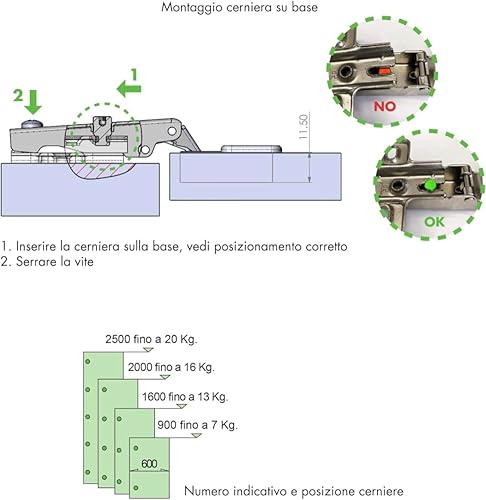 Montaggio cerniera su base

2

1

11.50

NO

OK

1. Inserire la cerniera sulla base, vedi posizionamento corretto
2. Serrare la vite

2500 fino a 20 Kg.

2000 fino a 16 Kg.

1600 fino a 13 Kg.

900 fino a 7 Kg.

600

Numero indicativo e posizione cerniere