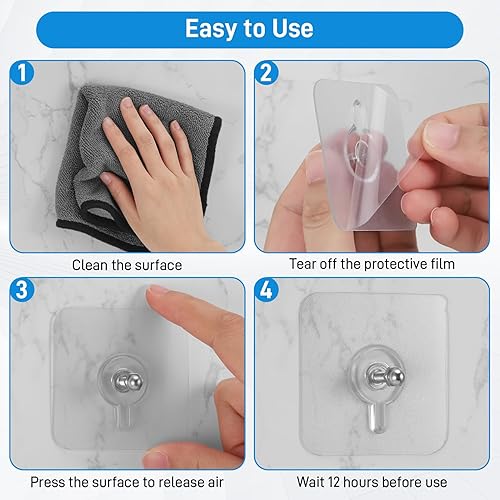 Easy to Use

1

Clean the surface

2

Tear off the protective film

3

Press the surface to release air

4

Wait 12 hours before use