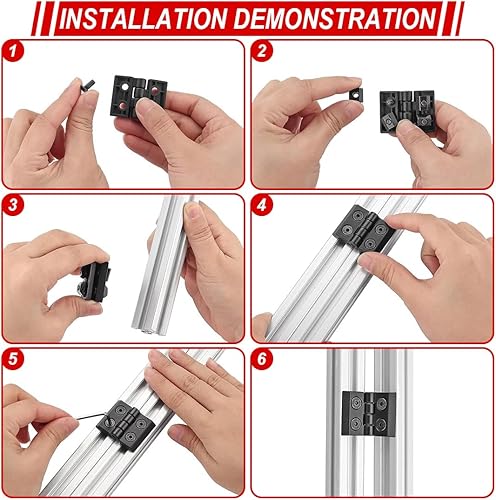 INSTALLATION DEMONSTRATION

1

2

3

4

5

6