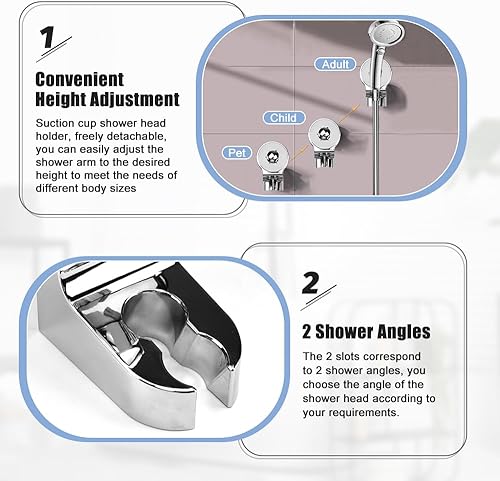 1

Convenient Height Adjustment

Suction cup shower head holder, freely detachable, you can easily adjust the shower arm to the desired height to meet the needs of different body sizes

Adult

Child

Pet

2

2 Shower Angles

The 2 slots correspond to 2 shower angles, you choose the angle of the shower head according to your requirements.