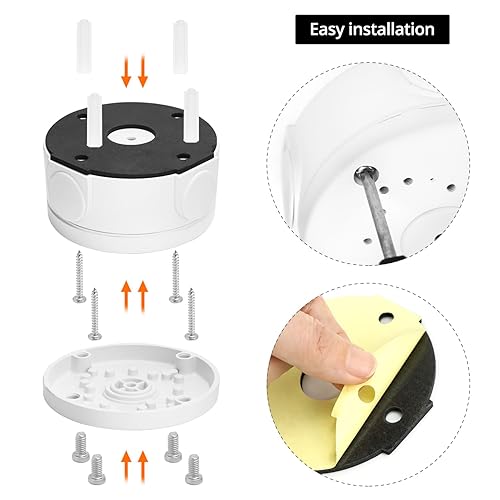 Easy installation