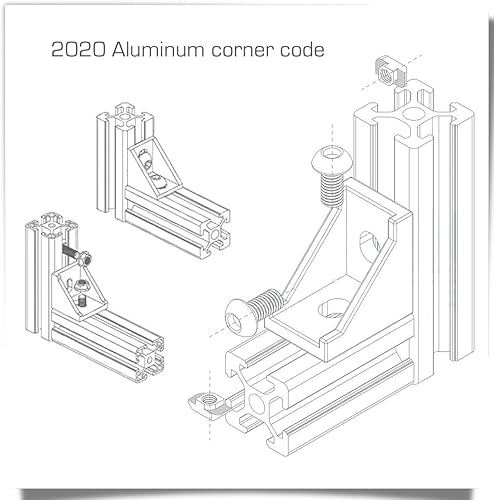 2020 Aluminum corner code