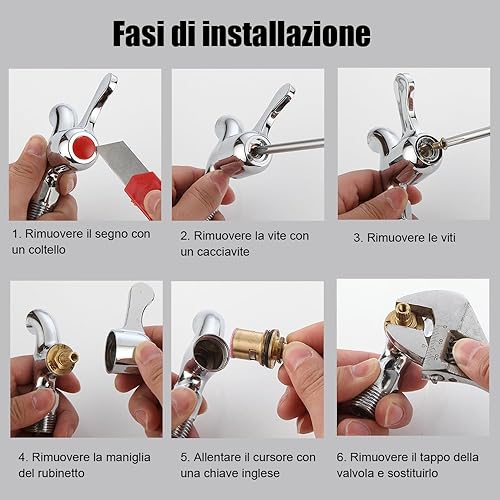 Fasi di installazione

1. Rimuovere il segno con un coltello

2. Rimuovere la vite con un cacciavite

3. Rimuovere le viti

4. Rimuovere la maniglia del rubinetto

5. Allentare il cursore con una chiave inglese

6. Rimuovere il tappo della valvola e sostituirlo