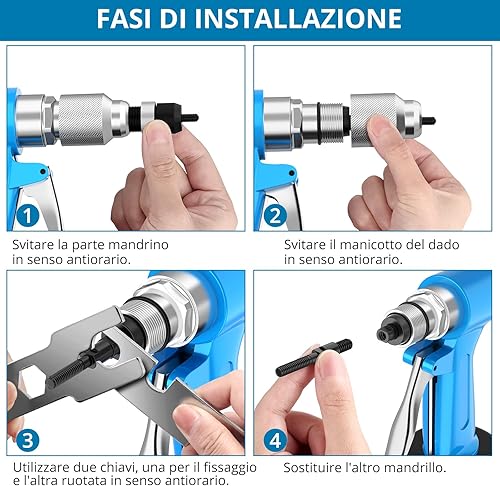 FASI DI INSTALLAZIONE

1

Svitare la parte mandrino in senso antiorario.

2

Svitare il manicotto del dado in senso antiorario.

3

Utilizzare due chiavi, una per il fissaggio e l'altra ruotata in senso antiorario.

4

Sostituire l'altro mandrillo.