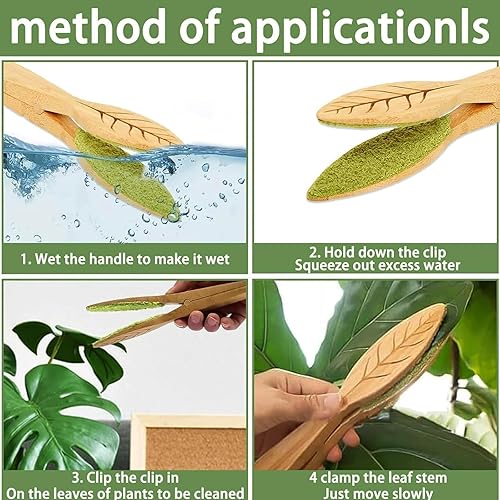 method of applicationls

1. Wet the handle to make it wet

2. Hold down the clip
Squeeze out excess water

3. Clip the clip in
On the leaves of plants to be cleaned

4 clamp the leaf stem
Just move slowly