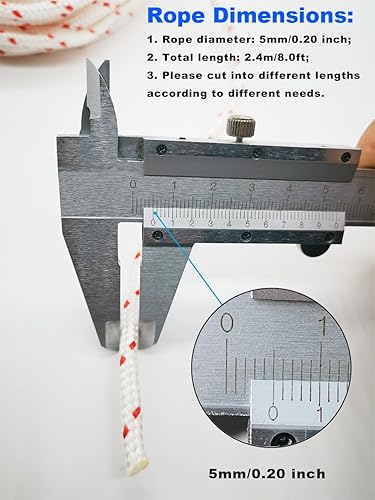 Rope Dimensions:

1. Rope diameter: 5mm/0.20 inch;

2. Total length: 2.4m/8.0ft;

3. Please cut into different lengths according to different needs.

0 1 2 3 4 5 6

0 1 2 3 4 5 6 7 8 9 0

0 1

0 1

5mm/0.20 inch