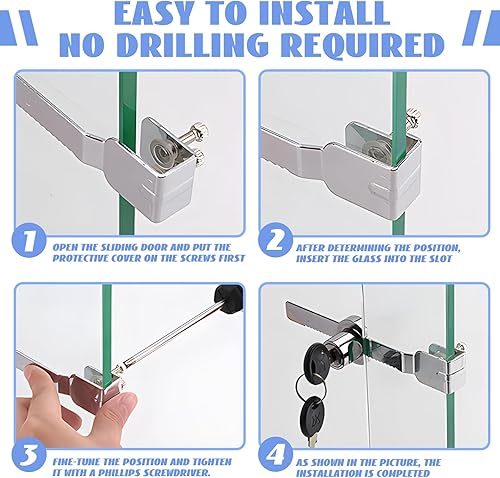 EASY TO INSTALL
NO DRILLING REQUIRED

1
OPEN THE SLIDING DOOR AND PUT THE PROTECTIVE COVER ON THE SCREWS FIRST

2
AFTER DETERMINING THE POSITION, INSERT THE GLASS INTO THE SLOT

3
FINE-TUNE THE POSITION AND TIGHTEN IT WITH A PHILLIPS SCREWDRIVER.

4
AS SHOWN IN THE PICTURE, THE INSTALLATION IS COMPLETED