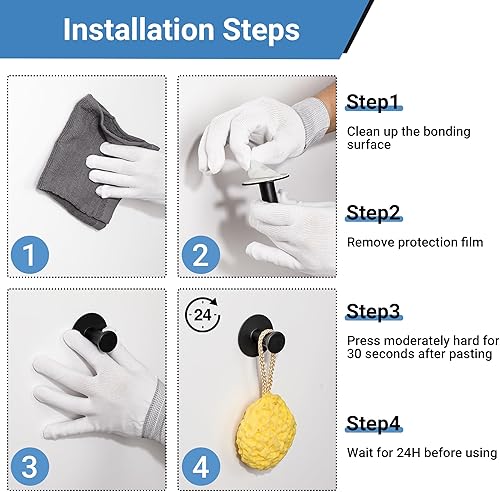 Installation Steps

1

2

3

24

4

Step1

Clean up the bonding surface

Step2

Remove protection film

Step3

Press moderately hard for 30 seconds after pasting

Step4

Wait for 24H before using