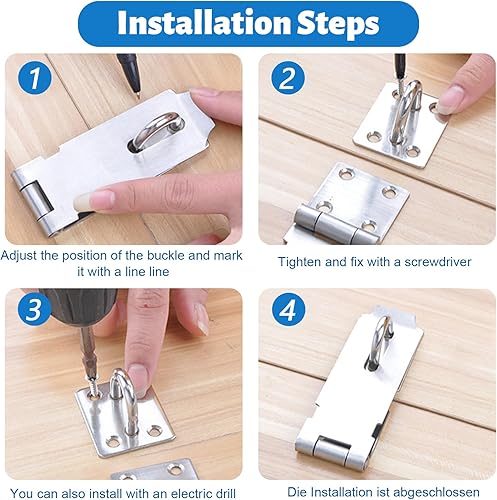 Installation Steps

1

Adjust the position of the buckle and mark it with a line line

2

Tighten and fix with a screwdriver

3

You can also install with an electric drill

4

Die Installation ist abgeschlossen