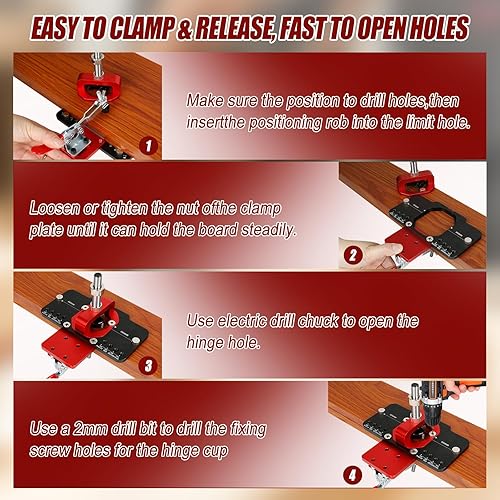 EASY TO CLAMP & RELEASE, FAST TO OPEN HOLES

Make sure the position to drill holes,then insertthe positioning rob into the limit hole.

1

Loosen or tighten the nut ofthe clamp plate until it can hold the board steadily.

2

Use electric drill chuck to open the hinge hole.

3

Use a 2mm drill bit to drill the fixing screw holes for the hinge cup

4