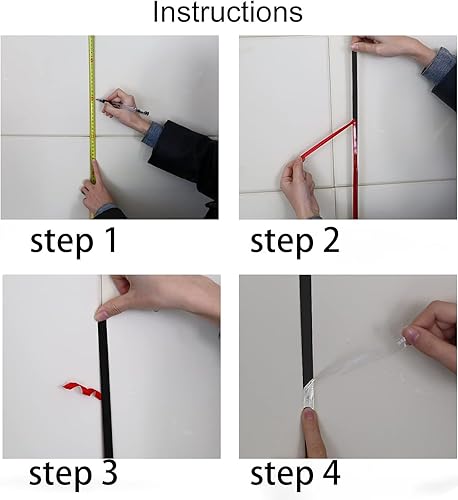 Instructions

step 1

step 2

step 3

step 4