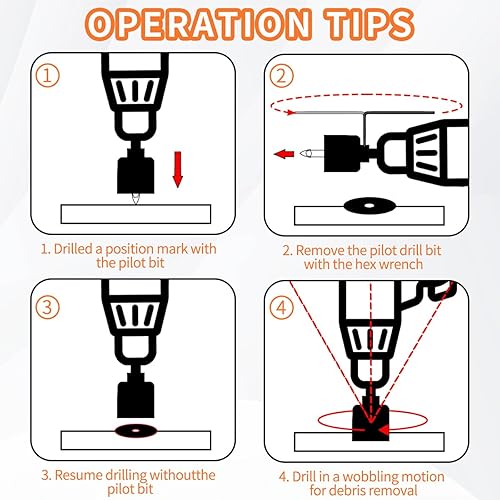 OPERATION TIPS

①

1. Drilled a position mark with the pilot bit

②

2. Remove the pilot drill bit with the hex wrench

③

3. Resume drilling withoutthe pilot bit

④

4. Drill in a wobbling motion for debris removal