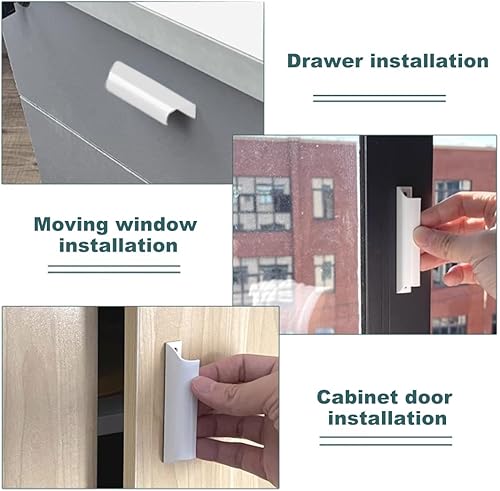 Drawer installation

Moving window installation

Cabinet door installation