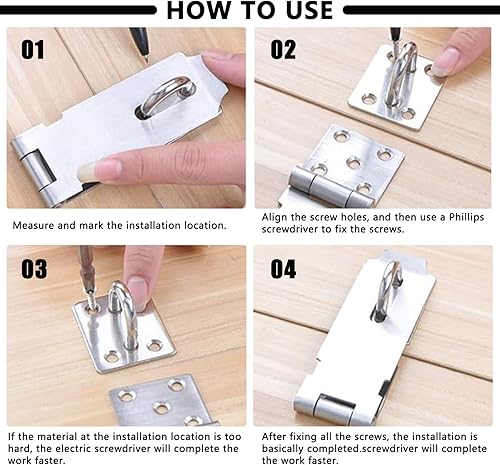 HOW TO USE

01

Measure and mark the installation location.

02

Align the screw holes, and then use a Phillips screwdriver to fix the screws.

03

If the material at the installation location is too hard, the electric screwdriver will complete the work faster.

04

After fixing all the screws, the installation is basically completed.screwdriver will complete the work faster.