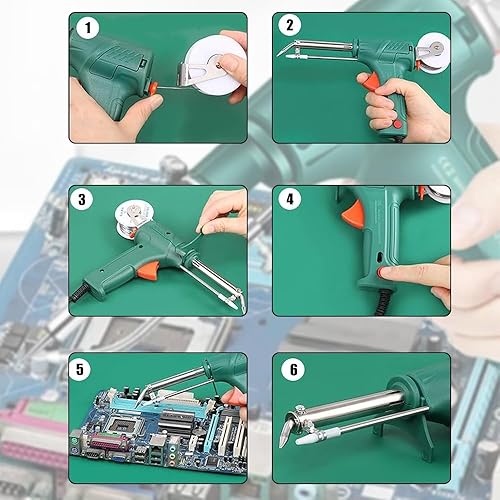 1

2

3

4

5

6