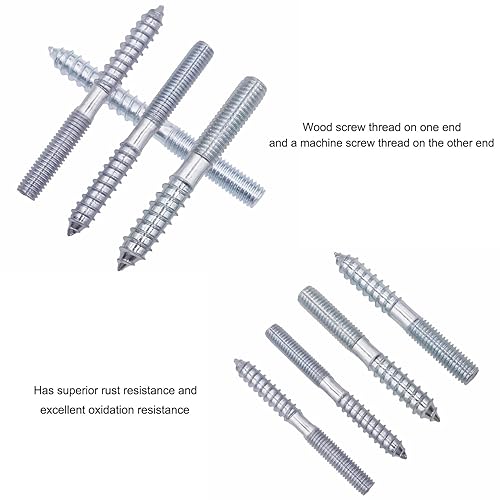 Wood screw thread on one end
and a machine screw thread on the other end

Has superior rust resistance and
excellent oxidation resistance