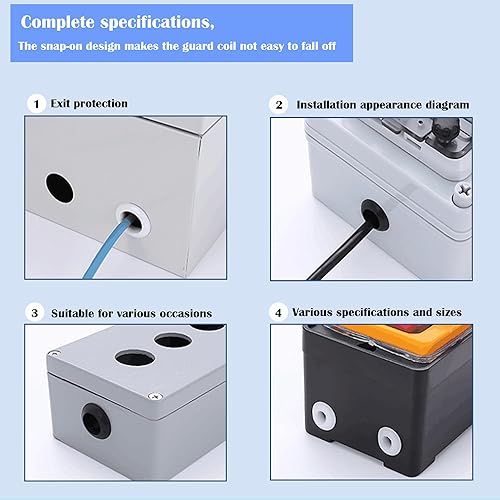 Complete specifications,
The snap-on design makes the guard coil not easy to fall off

1 Exit protection

2 Installation appearance diagram

3 Suitable for various occasions

4 Various specifications and sizes