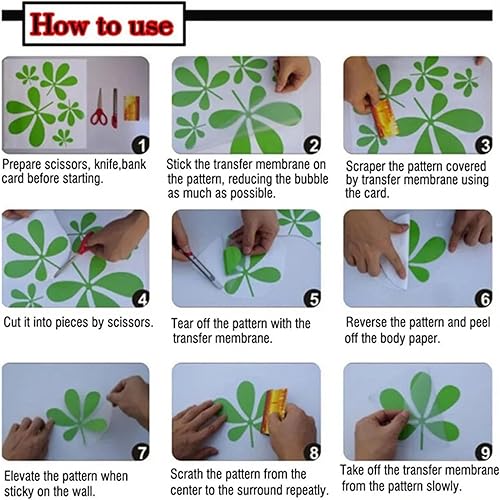 How to use

1
Prepare scissors, knife,bank card before starting.

2
Stick the transfer membrane on the pattern, reducing the bubble as much as possible.

3
Scraper the pattern covered by transfer membrane using the card.

4
Cut it into pieces by scissors.

5
Tear off the pattern with the transfer membrane.

6
Reverse the pattern and peel off the body paper.

7
Elevate the pattern when sticky on the wall.

8
Scrath the pattern from the center to the surround repeatly.

9
Take off the transfer membrane from the pattern slowly.