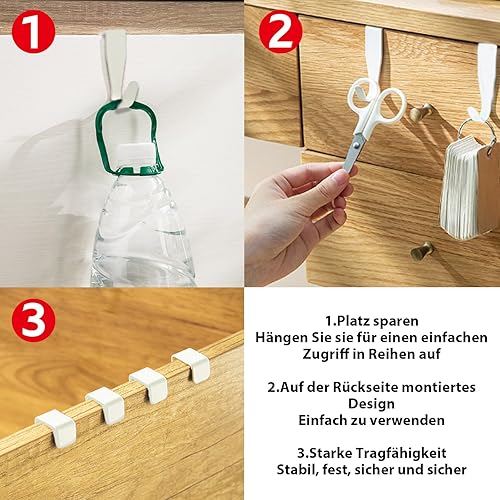 1

2

3

1.Platz sparen
Hängen Sie sie für einen einfachen Zugriff in Reihen auf

2.Auf der Rückseite montiertes Design
Einfach zu verwenden

3.Starke Tragfähigkeit
Stabil, fest, sicher und sicher