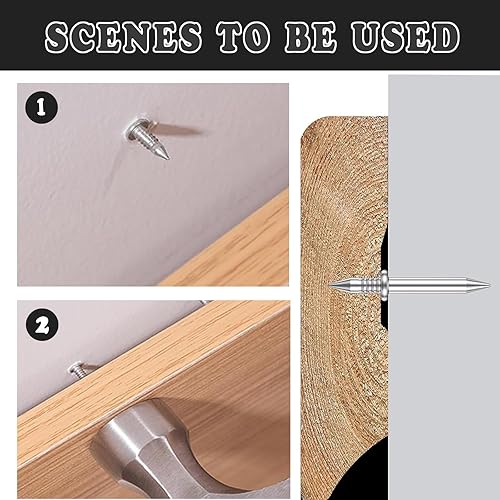 SCENES TO BE USED

1

2