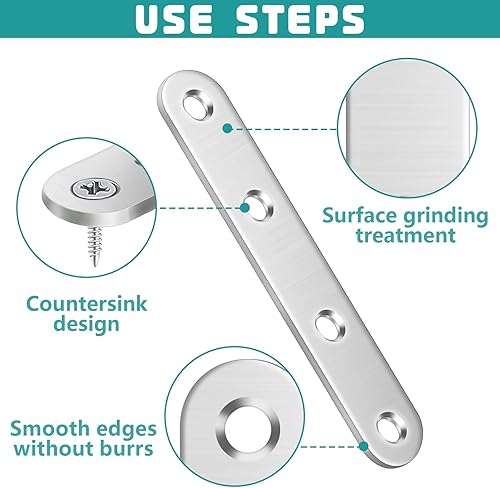 USE STEPS

Surface grinding treatment

Countersink design

Smooth edges without burrs