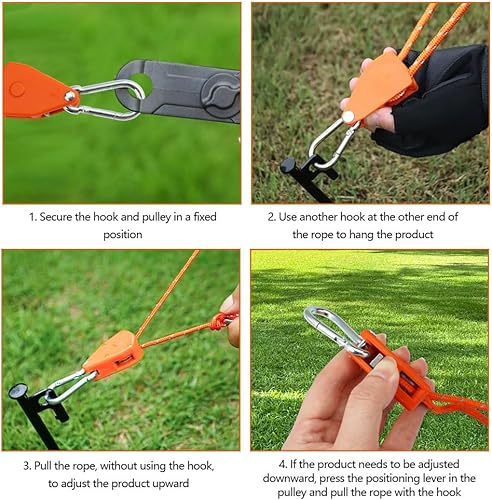 1. Secure the hook and pulley in a fixed position

2. Use another hook at the other end of the rope to hang the product

3. Pull the rope, without using the hook, to adjust the product upward

4. If the product needs to be adjusted downward, press the positioning lever in the pulley and pull the rope with the hook