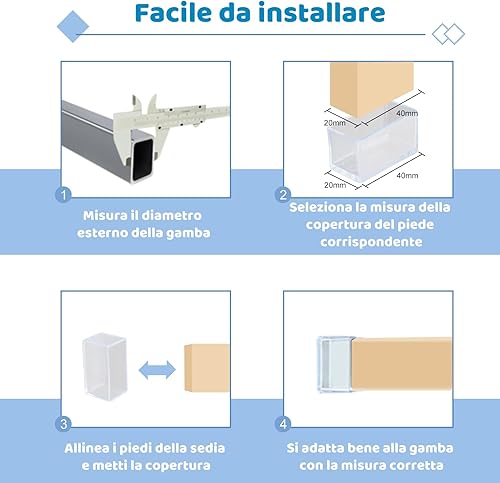 Facile da installare

1
Misura il diametro esterno della gamba

20mm
40mm
20mm
40mm
2
Seleziona la misura della copertura del piede corrispondente

3
Allinea i piedi della sedia e metti la copertura

4
Si adatta bene alla gamba con la misura corretta