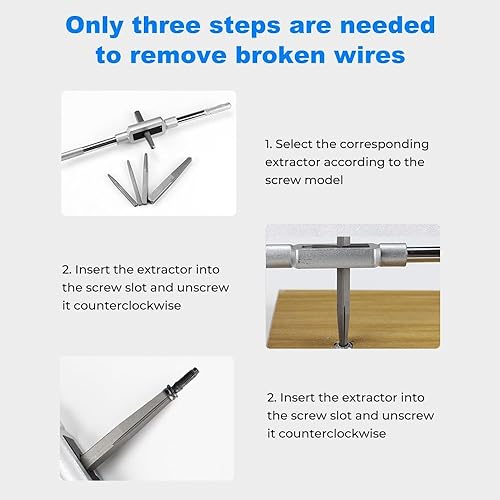 Only three steps are needed to remove broken wires

1. Select the corresponding extractor according to the screw model

2. Insert the extractor into the screw slot and unscrew it counterclockwise

2. Insert the extractor into the screw slot and unscrew it counterclockwise