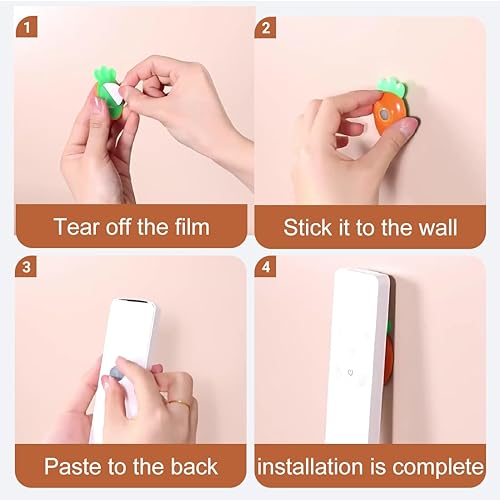 1

Tear off the film

2

Stick it to the wall

3

Paste to the back

4

installation is complete