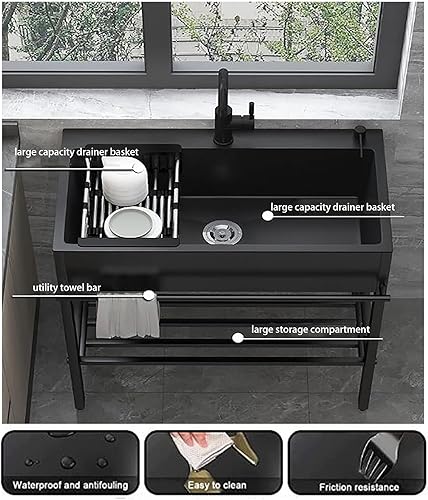 large capacity drainer basket

large capacity drainer basket

utility towel bar

large storage compartment

Waterproof and antifouling

Easy to clean

Friction resistance