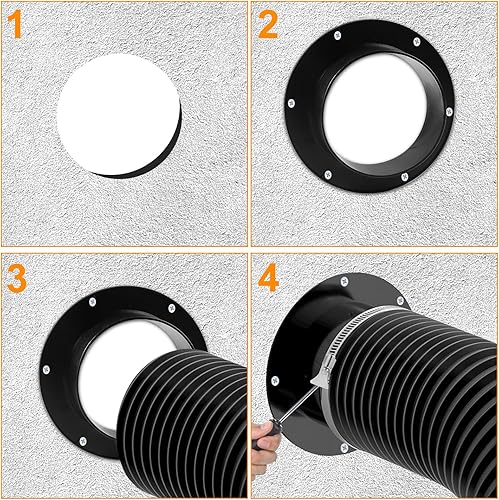 1

2

3

4