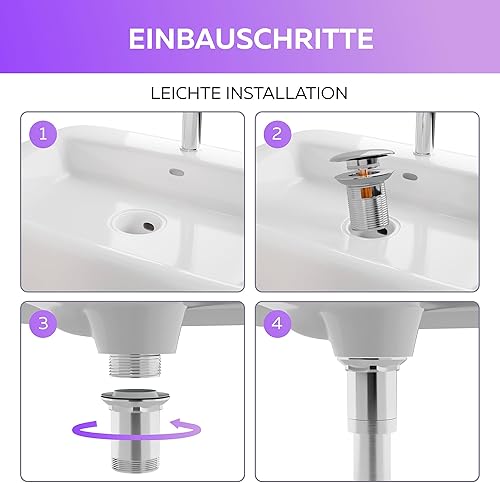 EINBAUSCHRITTE

LEICHTE INSTALLATION

1

2

3

4