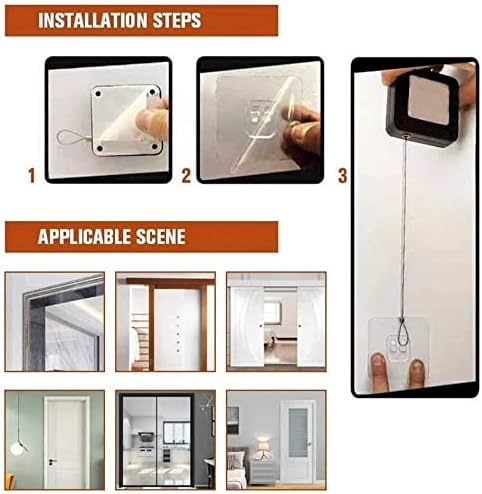 INSTALLATION STEPS

1

2

3

APPLICABLE SCENE