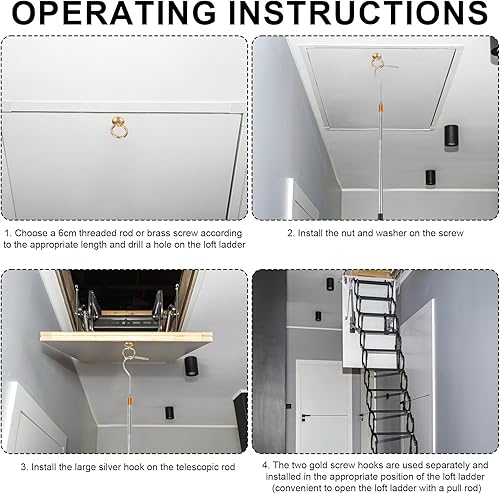 OPERATING INSTRUCTIONS

1. Choose a 6cm threaded rod or brass screw according to the appropriate length and drill a hole on the loft ladder

2. Install the nut and washer on the screw

3. Install the large silver hook on the telescopic rod

4. The two gold screw hooks are used separately and installed in the appropriate position of the loft ladder (convenient to open the loft ladder with a pull rod)