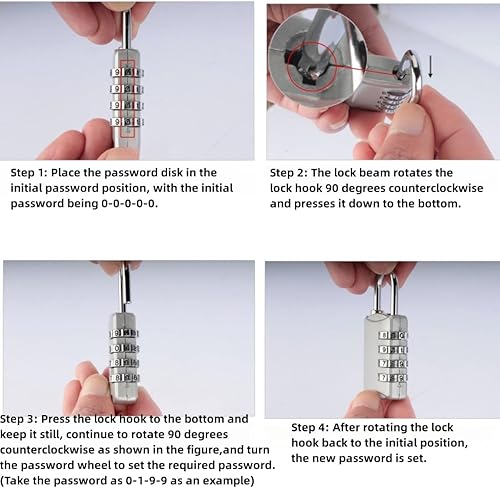 Step 1: Place the password disk in the initial password position, with the initial password being 0-0-0-0-0.

Step 2: The lock beam rotates the lock hook 90 degrees counterclockwise and presses it down to the bottom.

Step 3: Press the lock hook to the bottom and keep it still, continue to rotate 90 degrees counterclockwise as shown in the figure,and turn the password wheel to set the required password. (Take the password as 0-1-9-9 as an example)

Step 4: After rotating the lock hook back to the initial position, the new password is set.