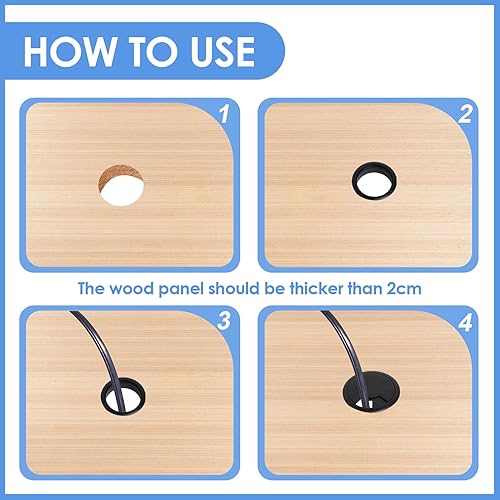 HOW TO USE

1

2

The wood panel should be thicker than 2cm

3

4