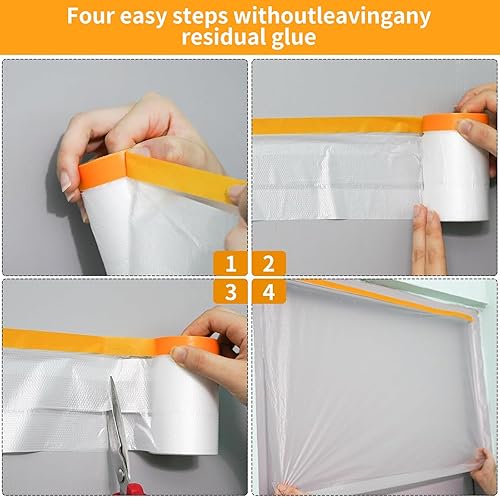 Four easy steps withoutleavingany residual glue

1
2
3
4