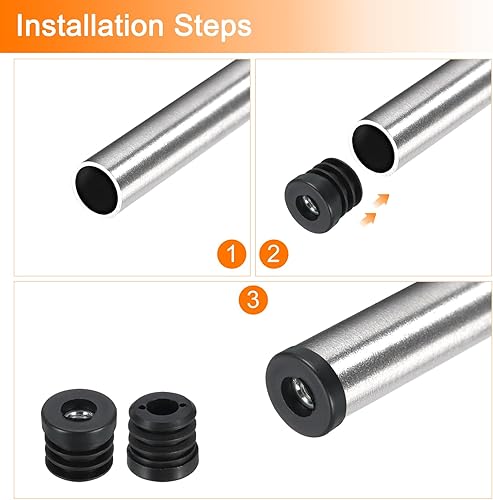 Installation Steps

1

2

3