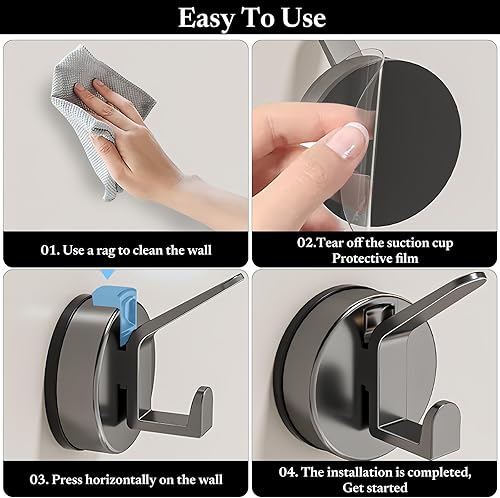 Easy To Use

01. Use a rag to clean the wall

02.Tear off the suction cup Protective film

03. Press horizontally on the wall

04. The installation is completed, Get started