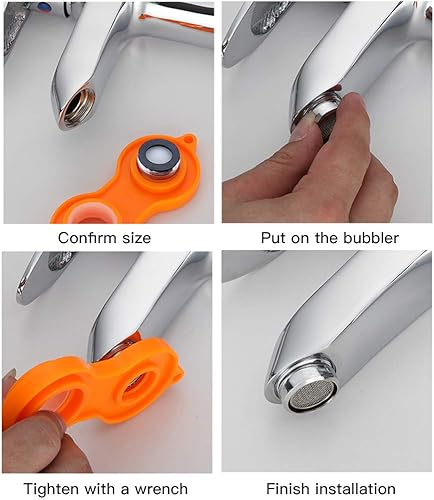 Confirm size

Put on the bubbler

Tighten with a wrench

Finish installation