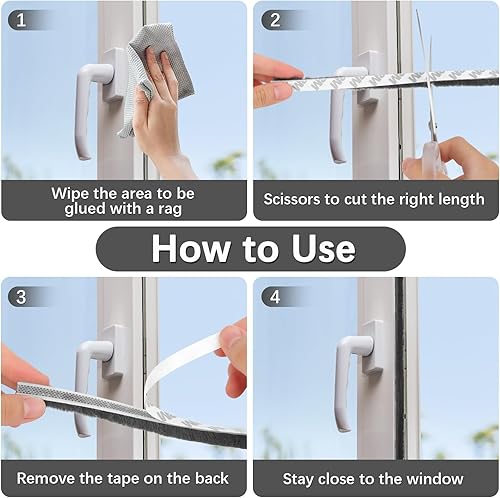 1

Wipe the area to be glued with a rag

2

Scissors to cut the right length

How to Use

3

Remove the tape on the back

4

Stay close to the window