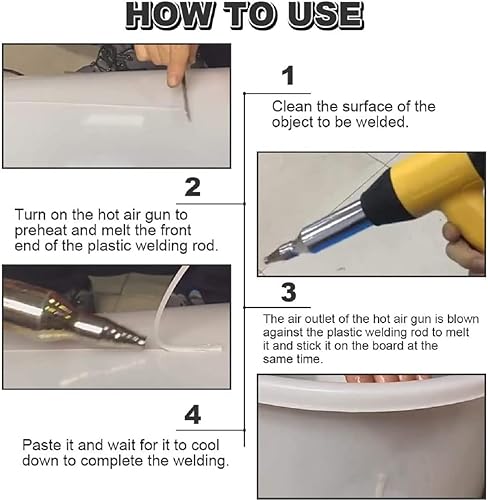 HOW TO USE

1

Clean the surface of the object to be welded.

2

Turn on the hot air gun to preheat and melt the front end of the plastic welding rod.

3

The air outlet of the hot air gun is blown against the plastic welding rod to melt it and stick it on the board at the same time.

4

Paste it and wait for it to cool down to complete the welding.