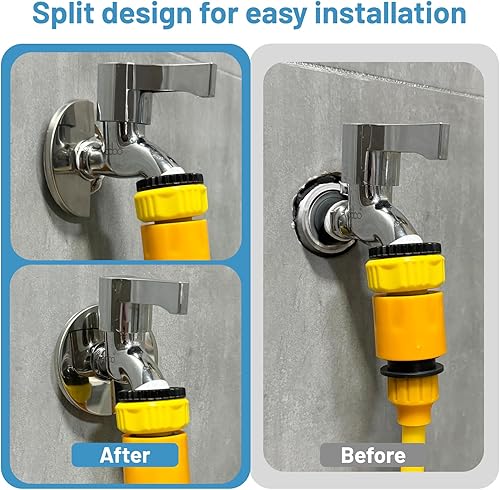 Split design for easy installation

After

Before