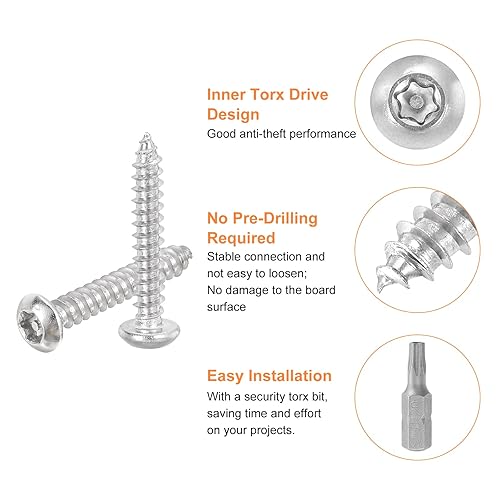 Inner Torx Drive Design

Good anti-theft performance

No Pre-Drilling Required

Stable connection and not easy to loosen;
No damage to the board surface

Easy Installation

With a security torx bit, saving time and effort on your projects.