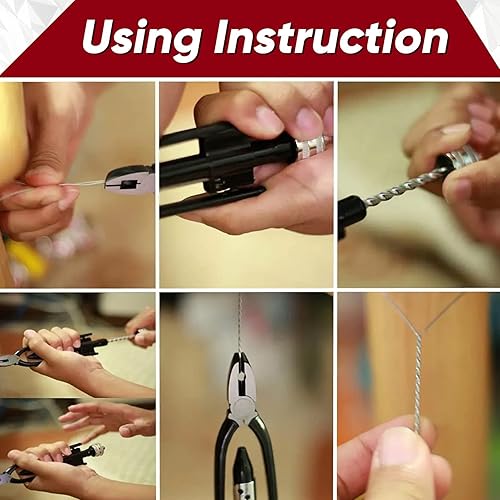 Using Instruction