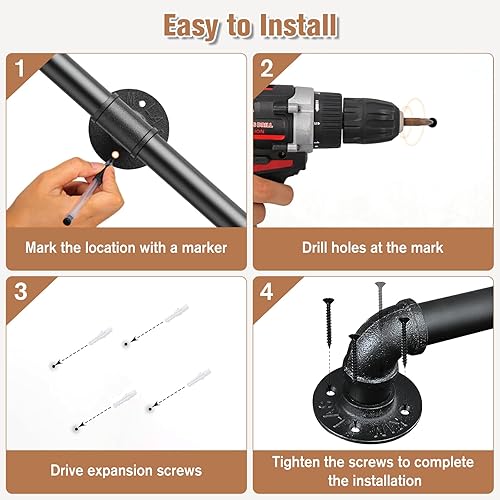 Easy to Install

1

Mark the location with a marker

2

Drill holes at the mark

3

Drive expansion screws

4

Tighten the screws to complete the installation