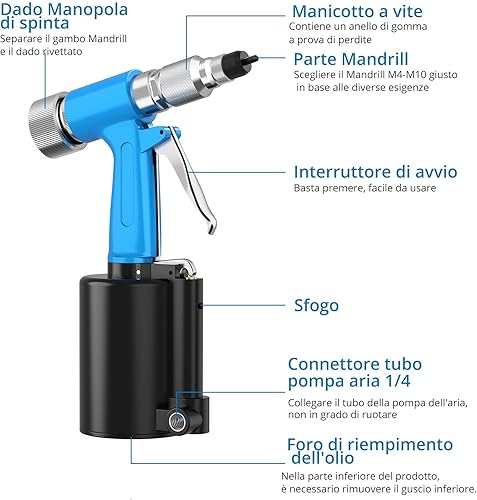 Dado Manopola di spinta
Separare il gambo Mandrill e il dado rivettato

Manicotto a vite
Contiene un anello di gomma a prova di perdite

Parte Mandrill
Scegliere il Mandrill M4-M10 giusto in base alle diverse esigenze

Interruttore di avvio
Basta premere, facile da usare

Sfogo

Connettore tubo pompa aria 1/4
Collegare il tubo della pompa dell'aria, non in grado di ruotare

Foro di riempimento dell'olio
Nella parte inferiore del prodotto, è necessario rimuovere il guscio inferiore.